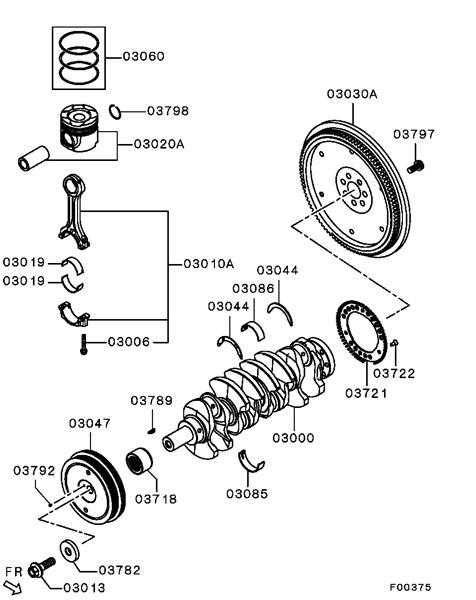 03060
03798
03020A
03030A
03797
03019
03019
03010A
03044
03086
03044
03006
03722
03721
03789
03047
03000
03792
03718
03085
03782
FR
03013
F00375